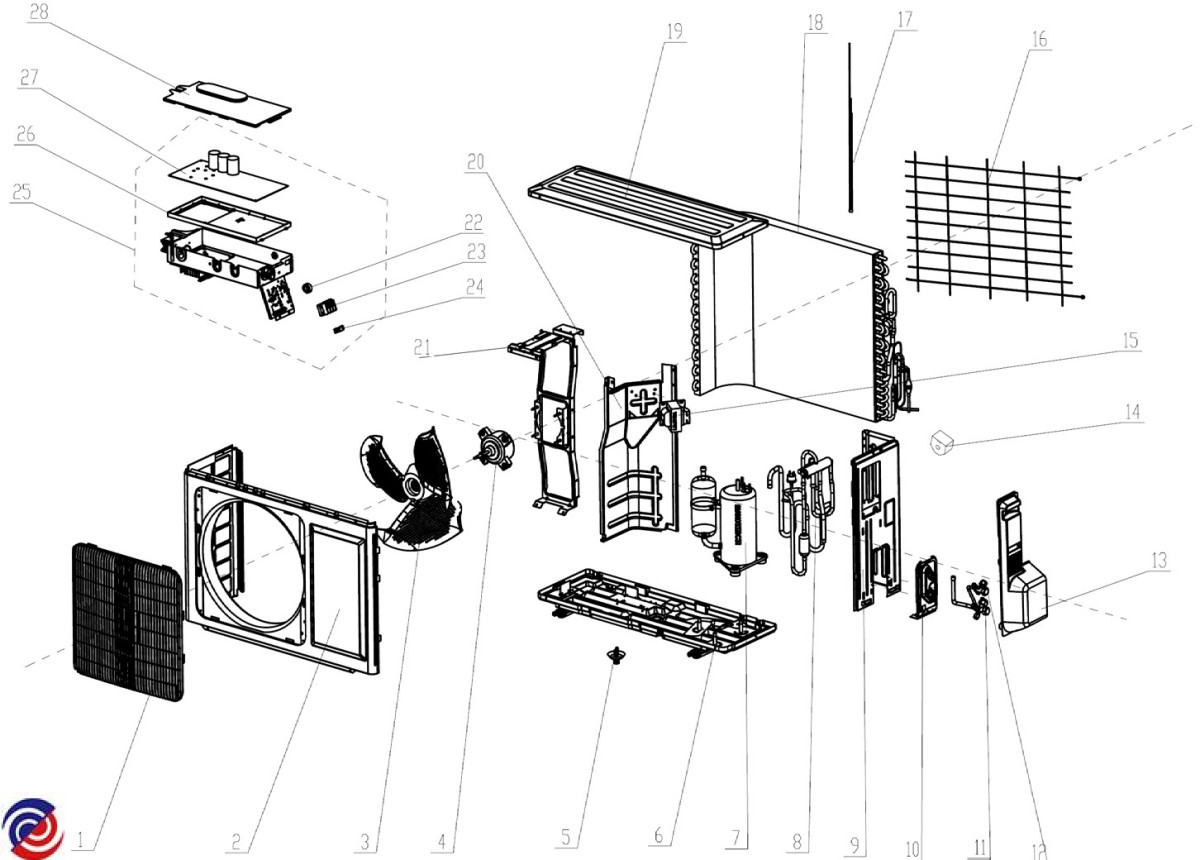 28
27
26
25
22
23
24
21
20
19
18
17
16
15
14
13
1
2
3
4
5
6
7
8
9
10
11
12